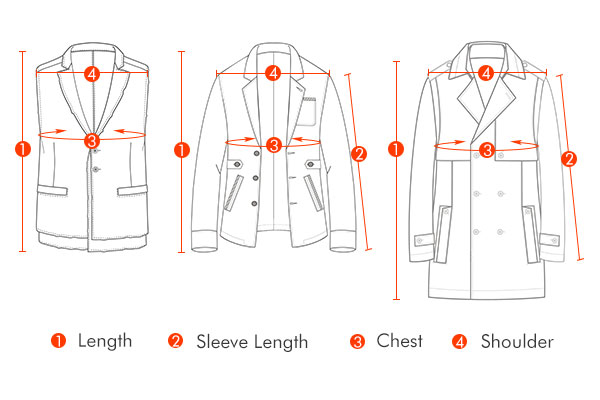 4
3
1
4
3
1
2
4
3
1
2

1 Length 2 Sleeve Length 3 Chest 4 Shoulder